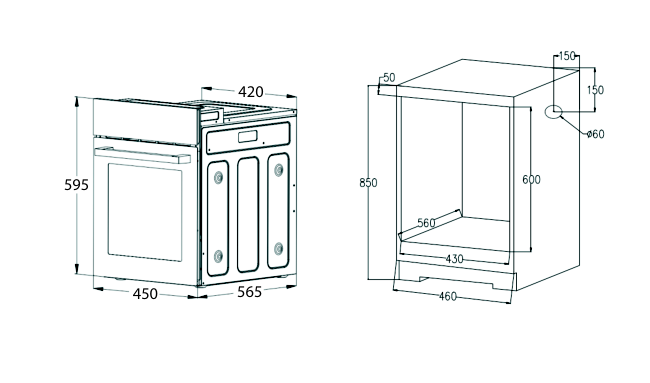 420
595
450
565
50
150
150
ø60
850
600
560
430
460